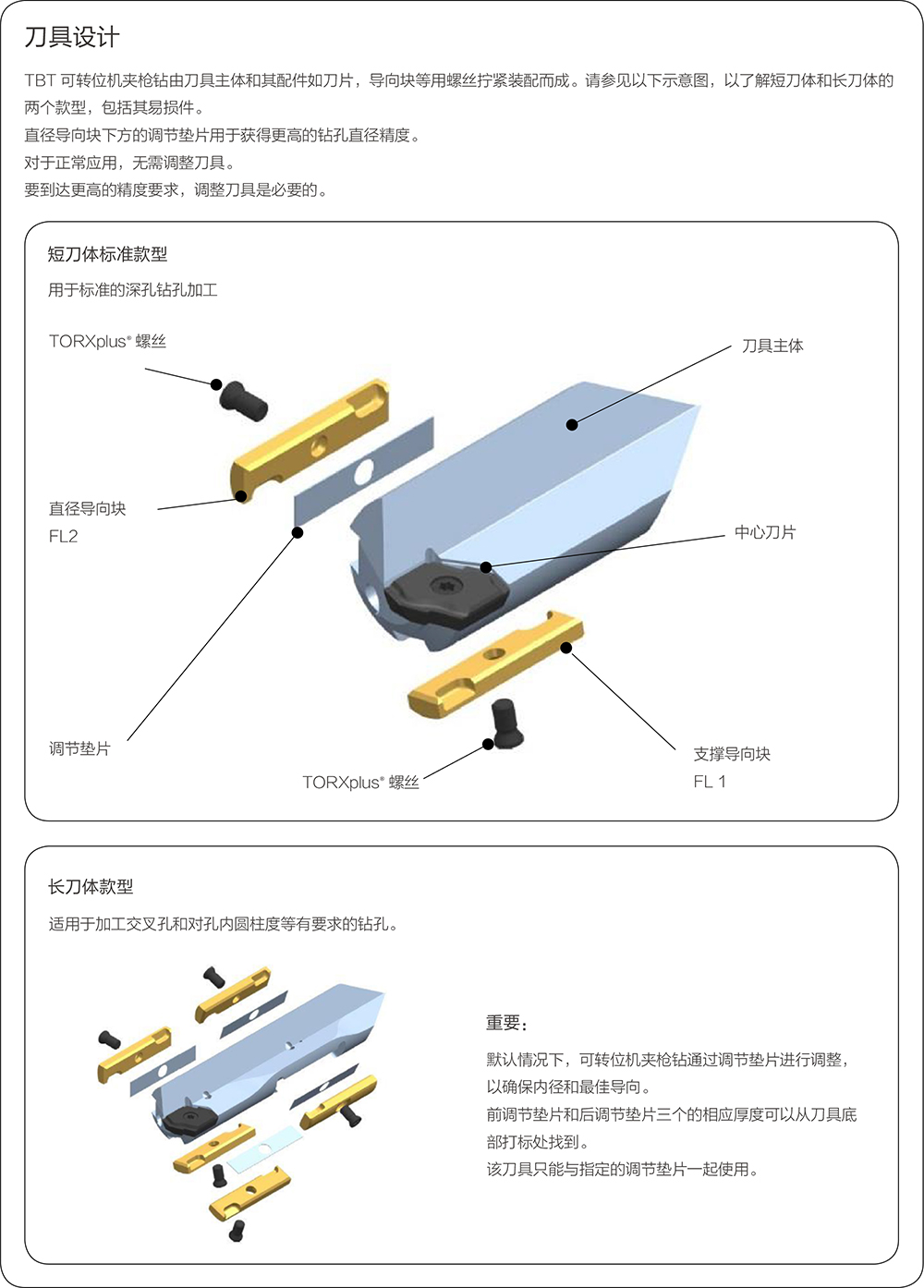 刀具设计

TBT 可转位机夹枪钻由刀具主体和其配件如刀片，导向块等用螺丝拧紧装配而成。请参见以下示意图，以了解短刀体和长刀体的两个款型，包括其易损件。
直径导向块下方的调节垫片用于获得更高的钻孔直径精度。
对于正常应用，无需调整刀具。
要到达更高的精度要求，调整刀具是必要的。

短刀体标准款型

用于标准的深孔钻孔加工

TORXplus® 螺丝

刀具主体

直径导向块
FL2

中心刀片

调节垫片

TORXplus® 螺丝

支撑导向块
FL 1

长刀体款型

适用于加工交叉孔和对孔内圆柱度等有要求的钻孔。

重要：

默认情况下，可转位机夹枪钻通过调节垫片进行调整，以确保内径和最佳导向。
前调节垫片和后调节垫片三个的相应厚度可以从刀具底部打标处找到。
该刀具只能与指定的调节垫片一起使用。